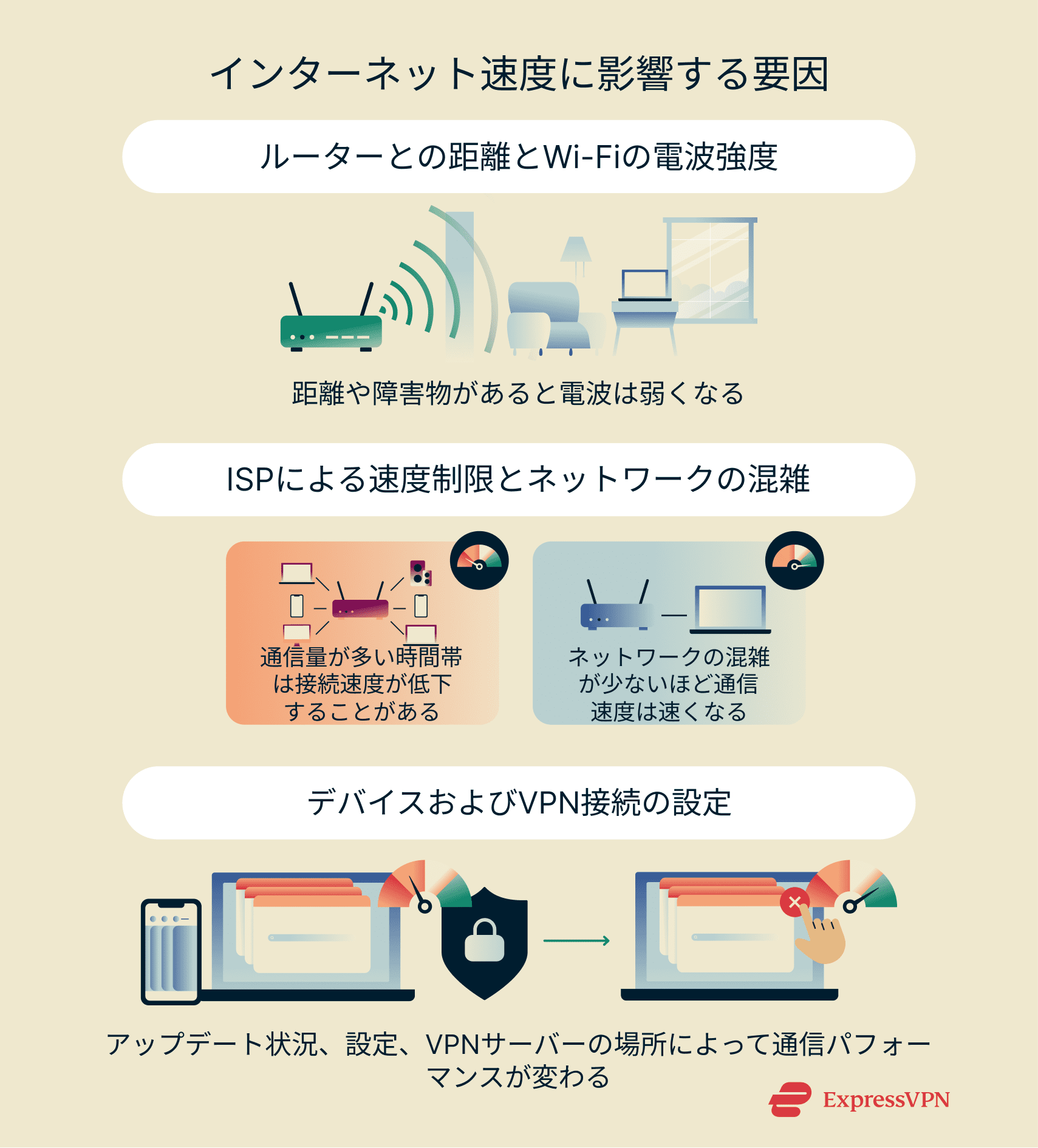 インターネット速度に影響する要因

ルーターとの距離とWi-Fiの電波強度

距離や障害物があると電波は弱くなる

ISPによる速度制限とネットワークの混雑

通信量が多い時間帯は接続速度が低下することがある

ネットワークの混雑が少ないほど通信速度は速くなる

デバイスおよびVPN接続の設定

アップデート状況、設定、VPNサーバーの場所によって通信パフォーマンスが変わる

ExpressVPN