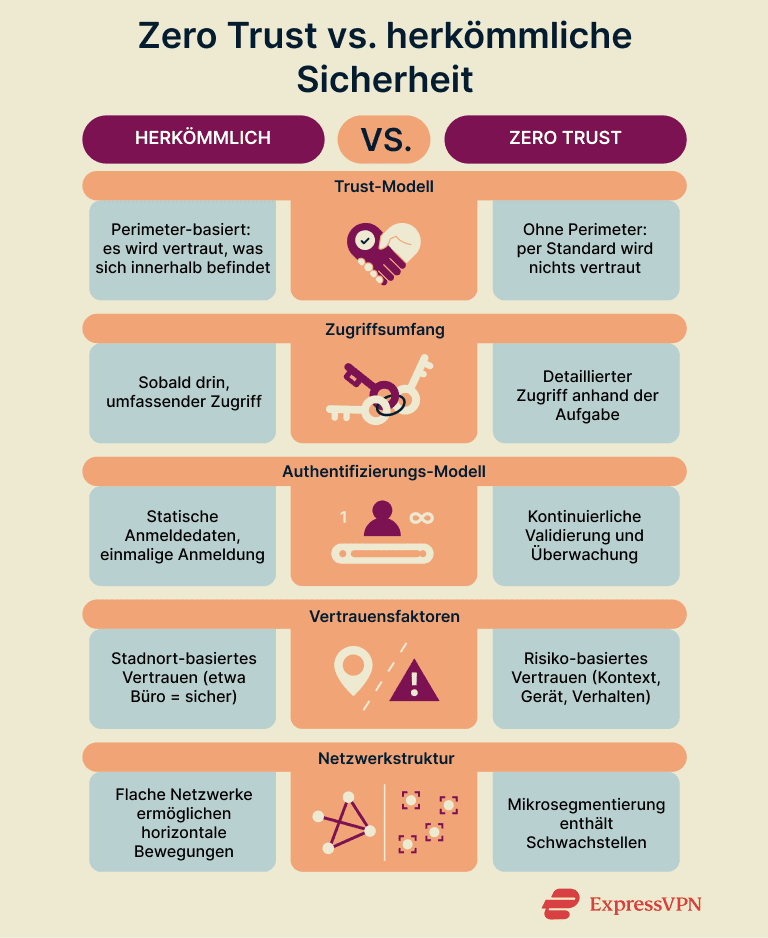 Zero Trust vs. herkömmliche Sicherheit

HERKÖMMLICH

VS.

ZERO TRUST

Trust-Modell

Perimeter-basiert: es wird vertraut, was sich innerhalb befindet

Ohne Perimeter: per Standard wird nichts vertraut

Zugriffsumfang

Sobald drin, umfassender Zugriff

Detaillierter Zugriff anhand der Aufgabe

Authentifizierungs-Modell

Statische Anmeldedaten, einmalige Anmeldung

1 ∞

Kontinuierliche Validierung und Überwachung

Vertrauensfaktoren

Stadnort-basiertes Vertrauen (etwa Büro = sicher)

Risiko-basiertes Vertrauen (Kontext, Gerät, Verhalten)

Netzwerkstruktur

Flache Netzwerke ermöglichen horizontale Bewegungen

Mikrosegmentierung enthält Schwachstellen

ExpressVPN