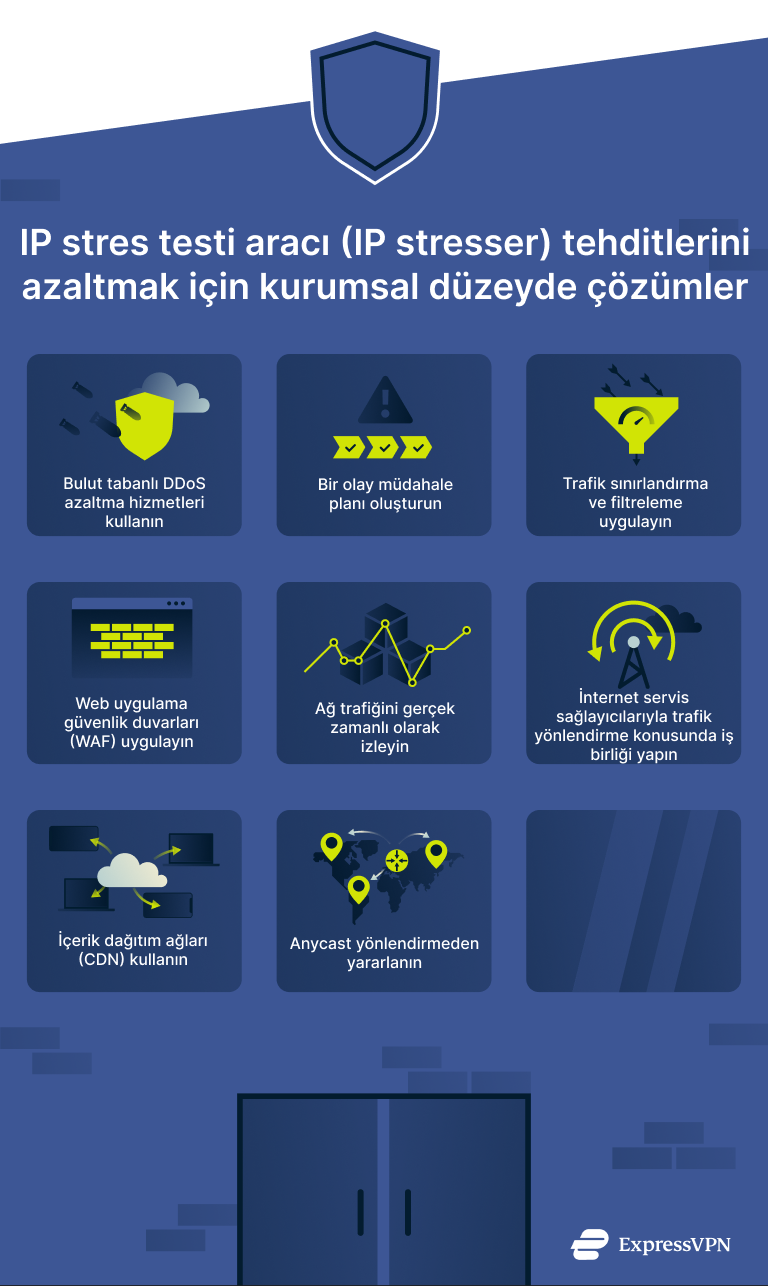 IP stres testi aracı (IP stresser) tehditlerini azaltmak için kurumsal düzeyde çözümler

Bulut tabanlı DDoS azaltma hizmetleri kullanın

Bir olay müdahale planı oluşturun

Trafik sınırlandırma ve filtreleme uygulayın

Web uygulama güvenlik duvarları (WAF) uygulayın

Ağ trafiğini gerçek zamanlı olarak izleyin

İnternet servis sağlayıcılarıyla trafik yönlendirme konusunda iş birliği yapın

İçerik dağıtım ağları (CDN) kullanın

Anycast yönlendirmeden yararlanın

ExpressVPN