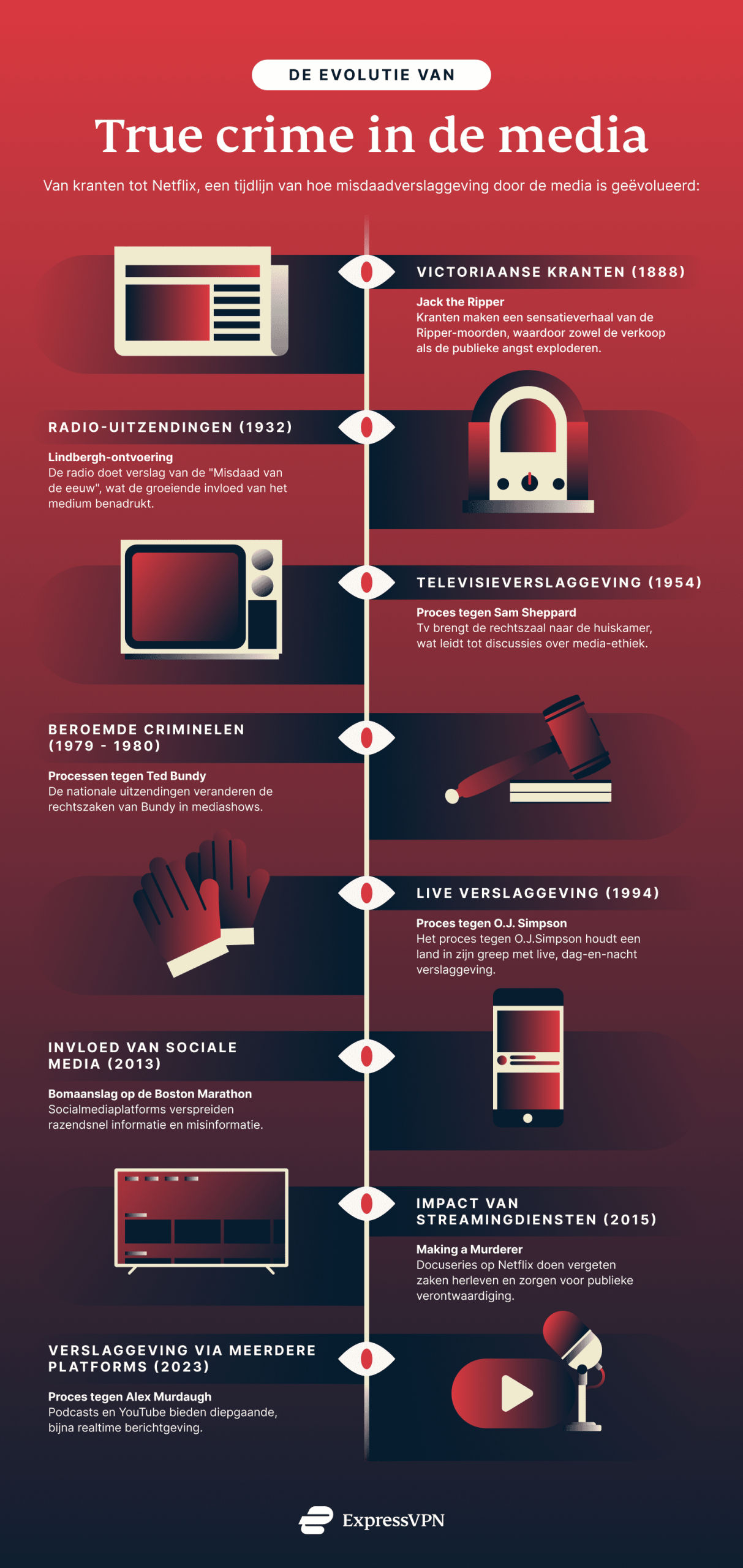 DE EVOLUTIE VAN

True crime in de media

Van kranten tot Netflix, een tijdlijn van hoe misdaadverslaggeving door de media is geëvolueerd:

VICTORIAANSE KRANTEN (1888)

Jack the Ripper
Kranten maken een sensatieverhaal van de Ripper-moorden, waardoor zowel de verkoop als de publieke angst exploderen.

RADIO-UITZENDINGEN (1932)

Lindbergh-ontvoering
De radio doet verslag van de "Misdaad van de eeuw", wat de groeiende invloed van het medium benadrukt.

TELEVISIEVERSLAGGEVING (1954)

Proces tegen Sam Sheppard
Tv brengt de rechtszaal naar de huiskamer, wat leidt tot discussies over media-ethiek.

BEROEMDE CRIMINELEN (1979 - 1980)

Processen tegen Ted Bundy
De nationale uitzendingen veranderen de rechtszaken van Bundy in mediashows.

LIVE VERSLAGGEVING (1994)

Proces tegen O.J. Simpson
Het proces tegen O.J.Simpson houdt een land in zijn greep met live, dag-en-nacht verslaggeving.

INVLOED VAN SOCIALE MEDIA (2013)

Bomaanslag op de Boston Marathon
Socialmediaplatforms verspreiden razendsnel informatie en misinformatie.

IMPACT VAN STREAMINGDIENSTEN (2015)

Making a Murderer
Docuseries op Netflix doen vergeten zaken herleven en zorgen voor publieke verontwaardiging.

VERSLAGGEVING VIA MEERDERE PLATFORMS (2023)

Proces tegen Alex Murdaugh
Podcasts en YouTube bieden diepgaande, bijna realtime berichtgeving.

ExpressVPN